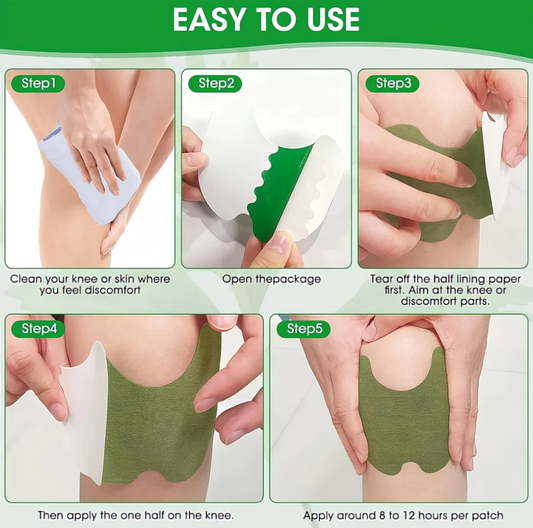 EASY TO USE

Step1

Clean your knee or skin where you feel discomfort

Step2

Open thepackage

Step3

Tear off the half lining paper first. Aim at the knee or discomfort parts.

Step4

Then apply the one half on the knee.

Step5

Apply around 8 to 12 hours per patch